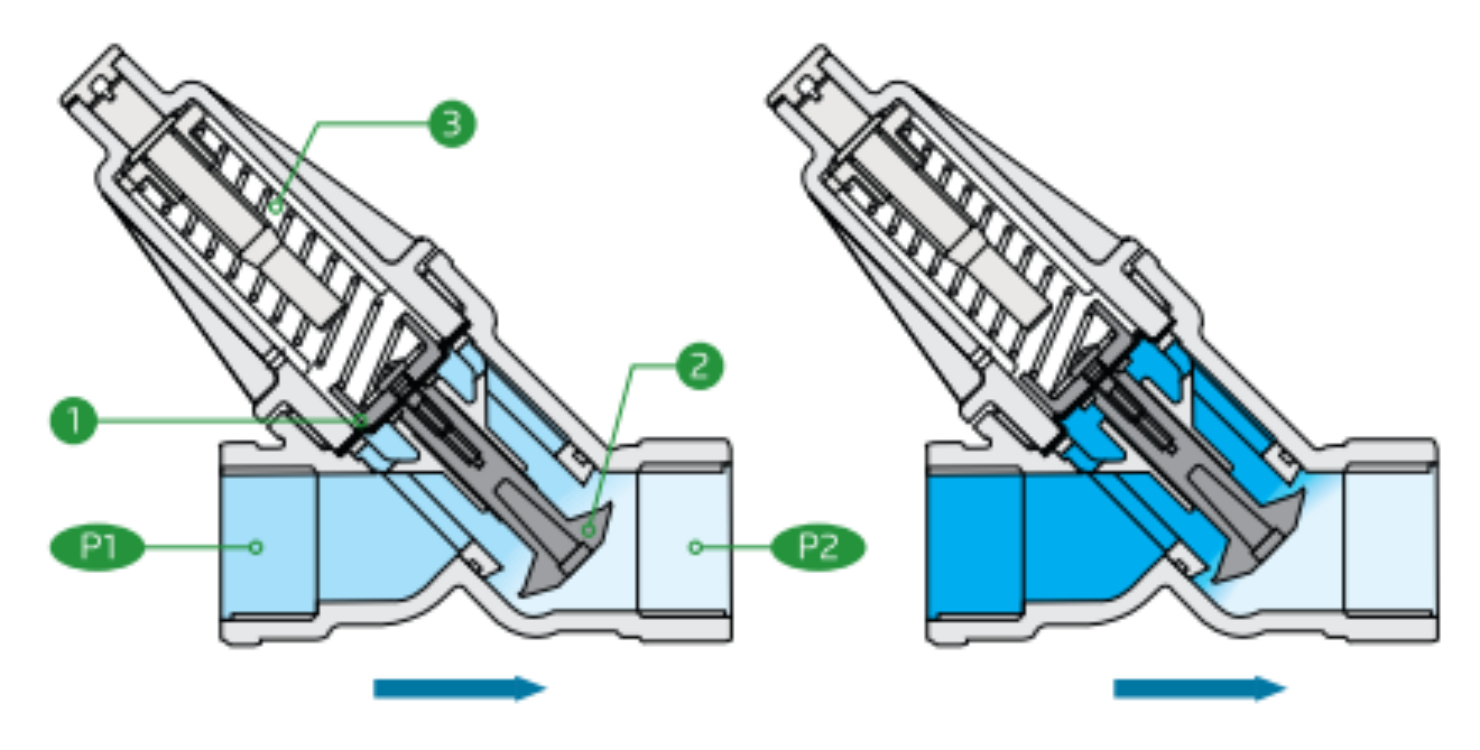 3
2
1
P1
P2